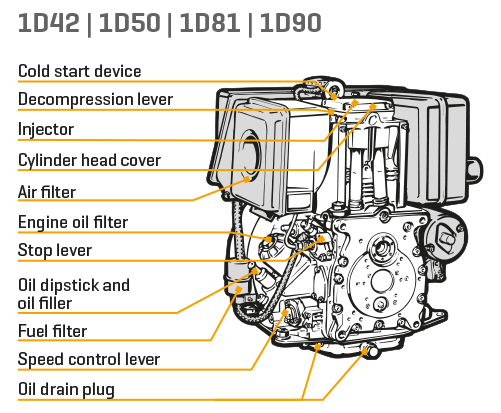 1D42 | 1D50 | 1D81 | 1D90

Cold start device
Decompression lever
Injector
Cylinder head cover
Air filter
Engine oil filter
Stop lever
Oil dipstick and oil filler
Fuel filter
Speed control lever
Oil drain plug